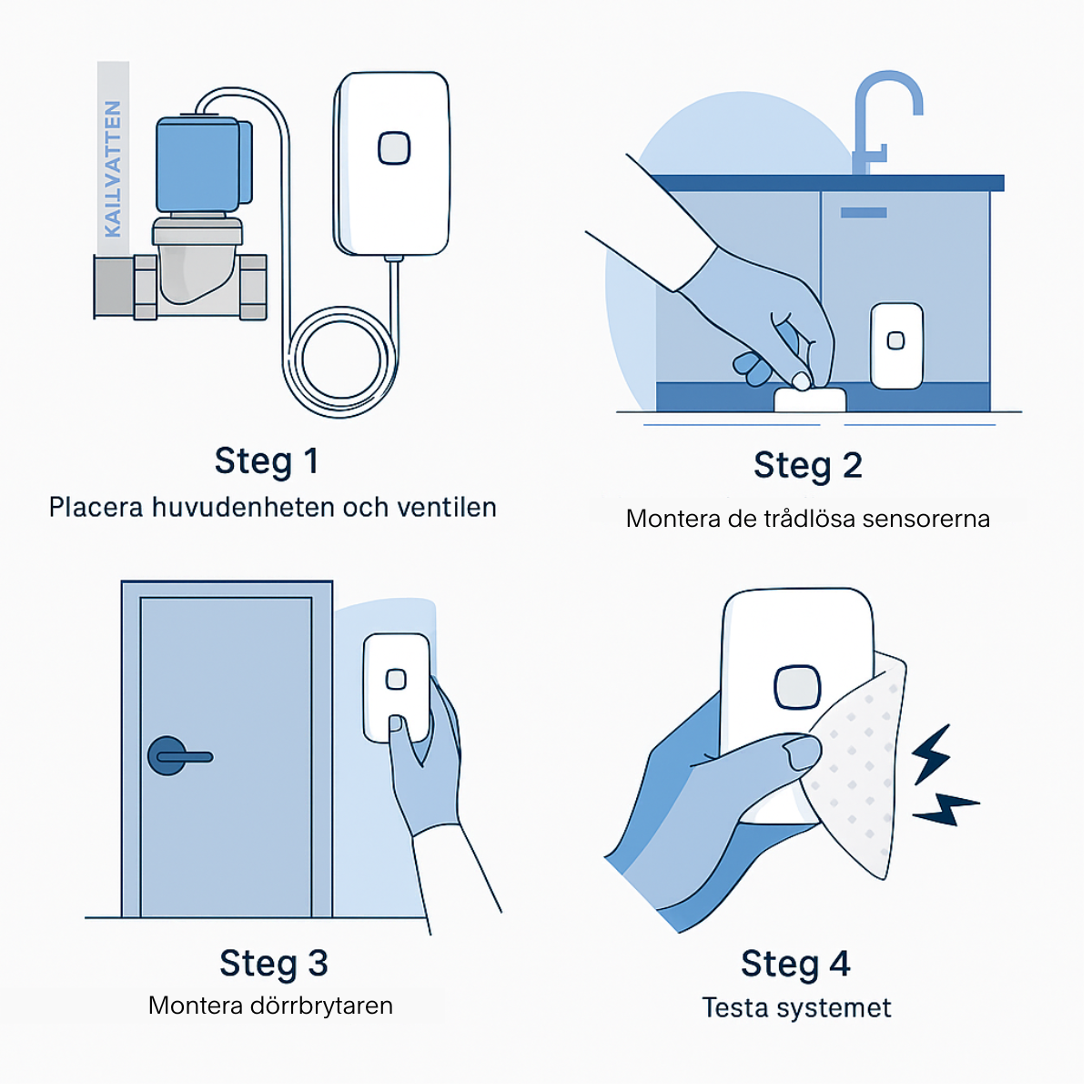 KAILVATTEN

Steg 1
Placera huvudenheten och ventilen

Steg 2
Montera de trådlösa sensorerna

Steg 3
Montera dörrbrytaren

Steg 4
Testa systemet